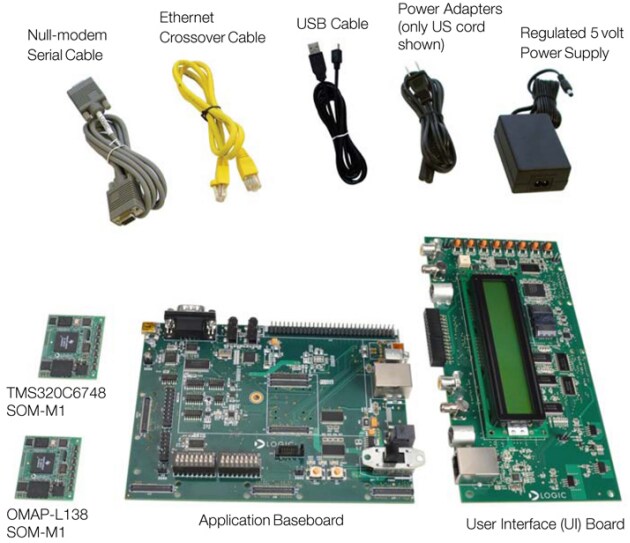 Null-modem
Serial Cable

Ethernet
Crossover Cable

USB Cable

Power Adapters
(only US cord
shown)

Regulated 5 volt
Power Supply

TMS320C6748
SOM-M1

OMAP-L138
SOM-M1

LOGIC

Application Baseboard

LOGIC

User Interface (UI) Board