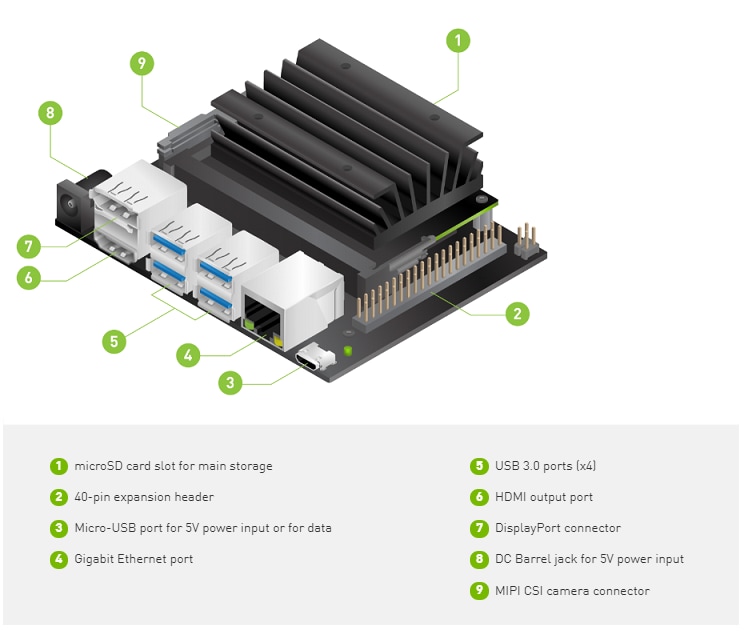 1
9
8
7
6
5
4
3
2

1 microSD card slot for main storage

2 40-pin expansion header

3 Micro-USB port for 5V power input or for data

4 Gigabit Ethernet port

5 USB 3.0 ports (x4)

6 HDMI output port

7 DisplayPort connector

8 DC Barrel jack for 5V power input

9 MIPI CSI camera connector